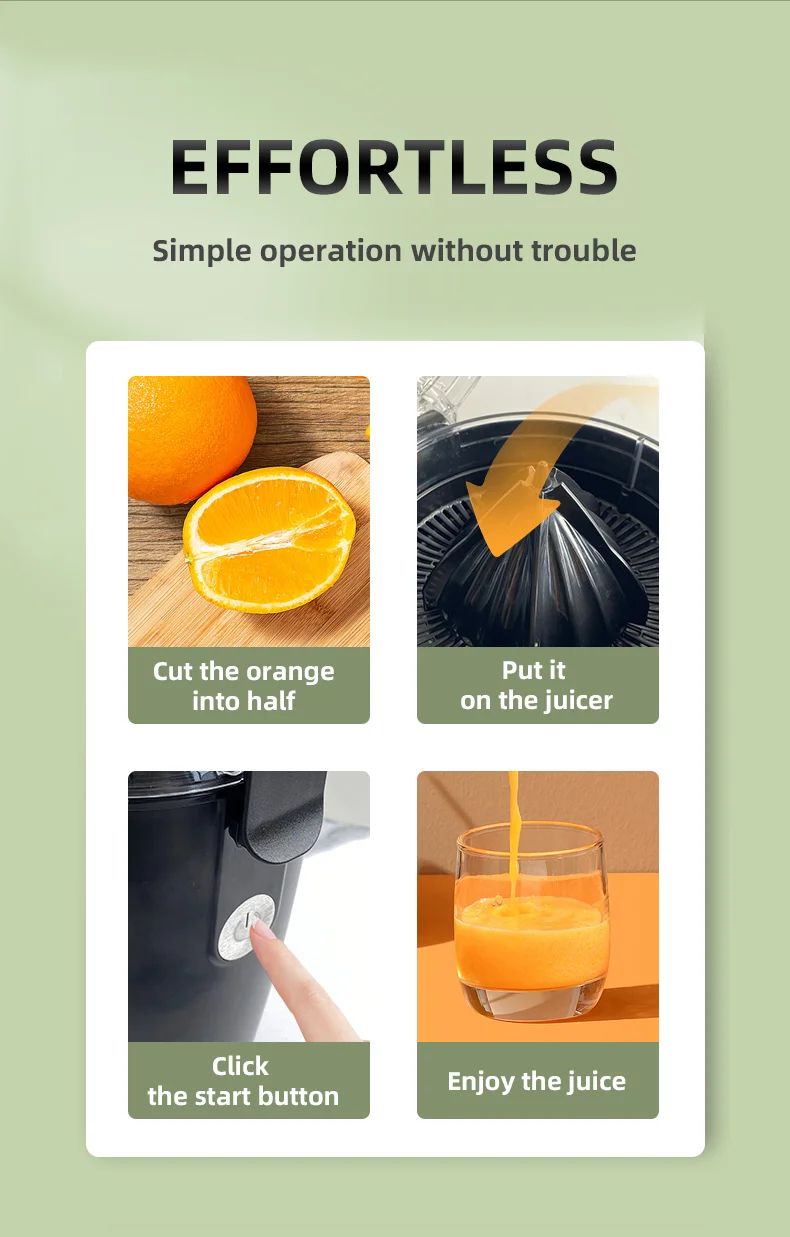 EFFORTLESS

Simple operation without trouble

Cut the orange into half

Put it on the juicer

Click the start button

Enjoy the juice